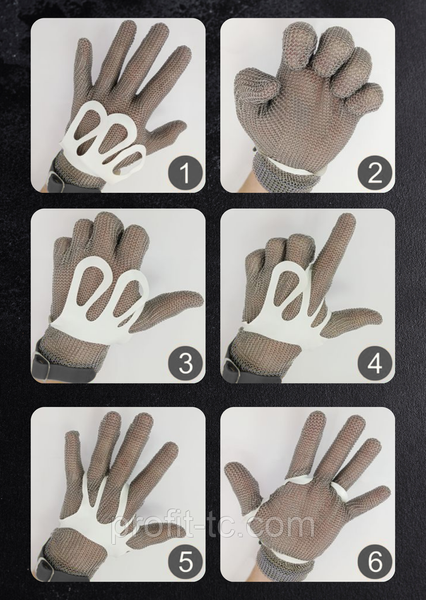 1

2

3

4

5

6

profit-tc.com